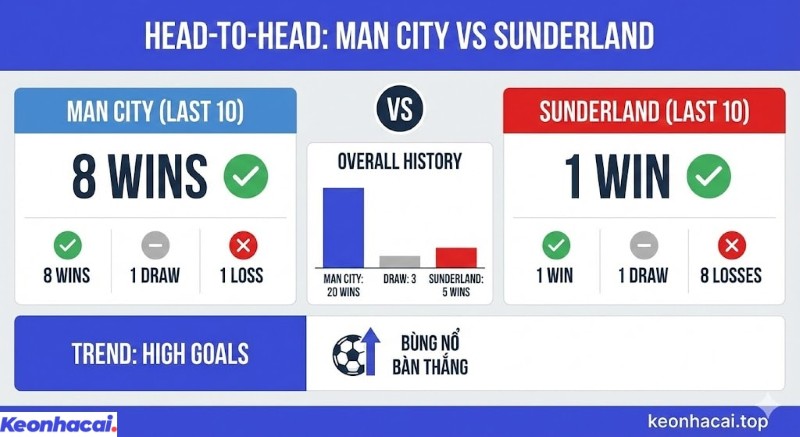 HEAD-TO-HEAD: MAN CITY VS SUNDERLAND

MAN CITY (LAST 10)

8 WINS

8 WINS

1 DRAW

1 LOSS

VS

OVERALL HISTORY

MAN CITY: 20 WINS

DRAW: 3

SUNDERLAND: 5 WINS

SUNDERLAND (LAST 10)

1 WIN

1 WIN

1 DRAW

8 LOSSES

TREND: HIGH GOALS

BÙNG NỔ BÀN THẮNG

Keonhacai.

keonhacai.top