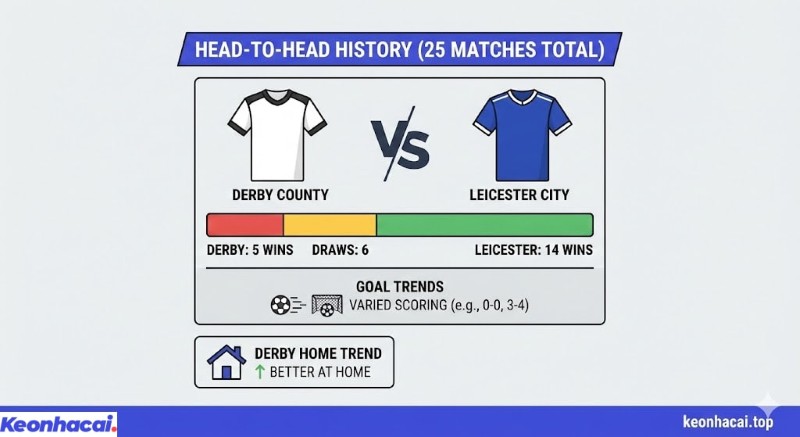 HEAD-TO-HEAD HISTORY (25 MATCHES TOTAL)

VS

DERBY COUNTY

LEICESTER CITY

DERBY: 5 WINS DRAWS: 6 LEICESTER: 14 WINS

GOAL TRENDS
VARIED SCORING (e.g., 0-0, 3-4)

DERBY HOME TREND
↑ BETTER AT HOME

Keonhacai.

keonhacai.top